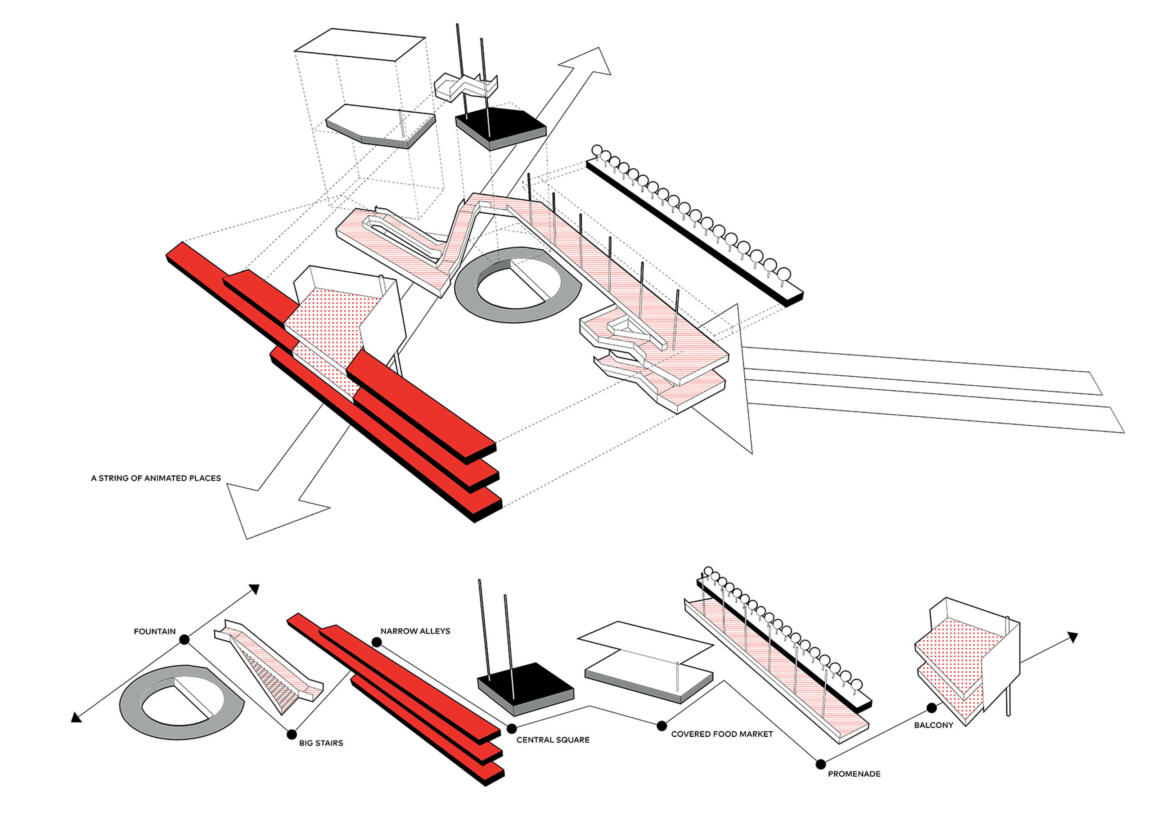 A STRING OF ANIMATED PLACES

FOUNTAIN

BIG STAIRS

NARROW ALLEYS

CENTRAL SQUARE

COVERED FOOD MARKET

PROMENADE

BALCONY